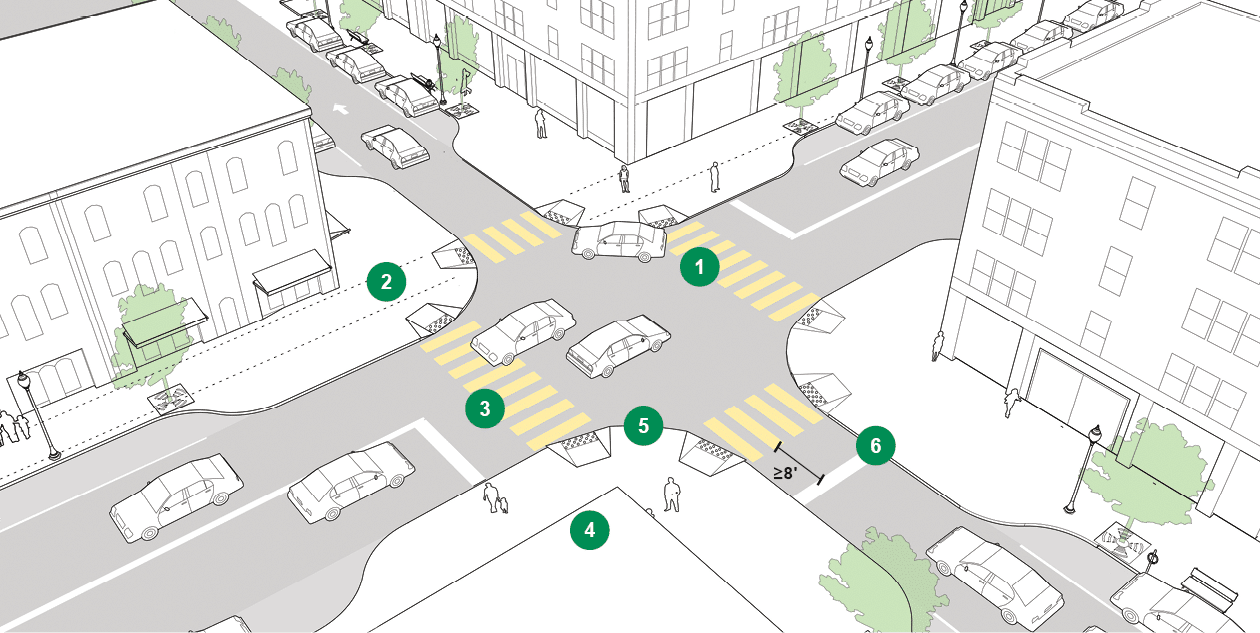 2
1
3
5
6
≥8'
4