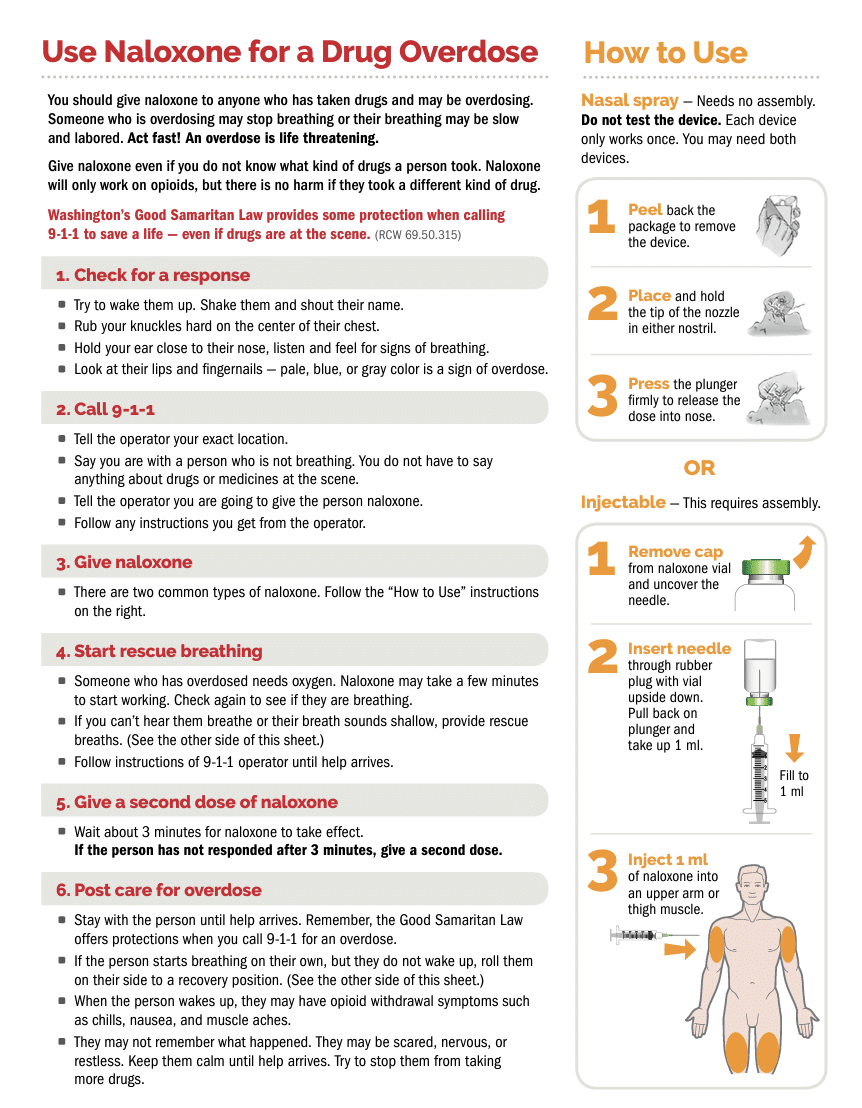 Use Naloxone for a Drug Overdose

You should give naloxone to anyone who has taken drugs and may be overdosing. Someone who is overdosing may stop breathing or their breathing may be slow and labored. Act fast! An overdose is life threatening.

Give naloxone even if you do not know what kind of drugs a person took. Naloxone will only work on opioids, but there is no harm if they took a different kind of drug.

Washington's Good Samaritan Law provides some protection when calling 9-1-1 to save a life — even if drugs are at the scene. (RCW 69.50.315)

1. Check for a response

- Try to wake them up. Shake them and shout their name.
- Rub your knuckles hard on the center of their chest.
- Hold your ear close to their nose, listen and feel for signs of breathing.
- Look at their lips and fingernails — pale, blue, or gray color is a sign of overdose.

2. Call 9-1-1

- Tell the operator your exact location.
- Say you are with a person who is not breathing. You do not have to say anything about drugs or medicines at the scene.
- Tell the operator you are going to give the person naloxone.
- Follow any instructions you get from the operator.

3. Give naloxone

- There are two common types of naloxone. Follow the "How to Use" instructions on the right.

4. Start rescue breathing

- Someone who has overdosed needs oxygen. Naloxone may take a few minutes to start working. Check again to see if they are breathing.
- If you can't hear them breathe or their breath sounds shallow, provide rescue breaths. (See the other side of this sheet.)
- Follow instructions of 9-1-1 operator until help arrives.

5. Give a second dose of naloxone

- Wait about 3 minutes for naloxone to take effect.
If the person has not responded after 3 minutes, give a second dose.

6. Post care for overdose

- Stay with the person until help arrives. Remember, the Good Samaritan Law offers protections when you call 9-1-1 for an overdose.
- If the person starts breathing on their own, but they do not wake up, roll them on their side to a recovery position. (See the other side of this sheet.)
- When the person wakes up, they may have opioid withdrawal symptoms such as chills, nausea, and muscle aches.
- They may not remember what happened. They may be scared, nervous, or restless. Keep them calm until help arrives. Try to stop them from taking more drugs.

How to Use

Nasal spray — Needs no assembly. Do not test the device. Each device only works once. You may need both devices.

1 Peel back the package to remove the device.

2 Place and hold the tip of the nozzle in either nostril.

3 Press the plunger firmly to release the dose into nose.

OR

Injectable — This requires assembly.

1 Remove cap from naloxone vial and uncover the needle.

2 Insert needle through rubber plug with vial upside down. Pull back on plunger and take up 1 ml.

Fill to 1 ml

3 Inject 1 ml of naloxone into an upper arm or thigh muscle.